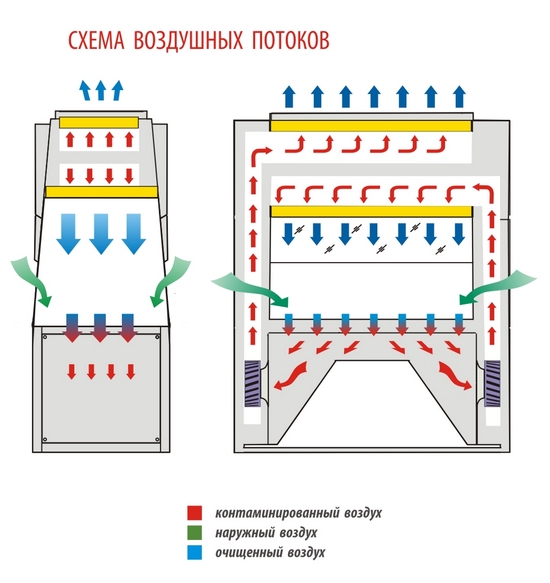 СХЕМА ВОЗДУШНЫХ ПОТОКОВ

контаминированный воздух
наружный воздух
очищенный воздух