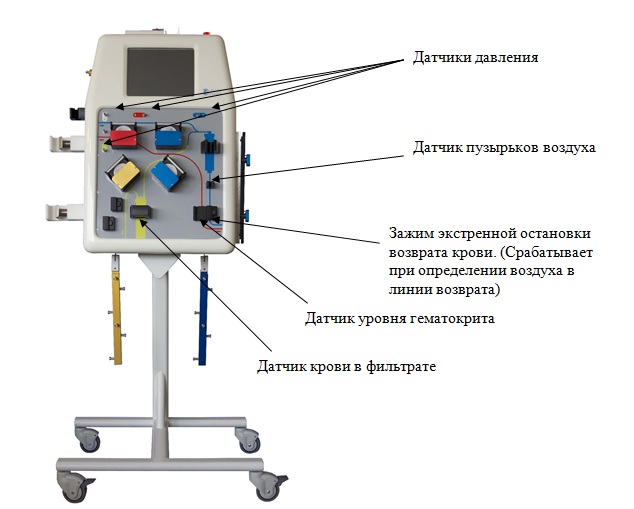 Датчики давления

Датчик пузырьков воздуха

Зажим экстренной остановки возврата крови. (Срабатывает при определении воздуха в линии возврата)

Датчик уровня гематокрита

Датчик крови в фильтрате