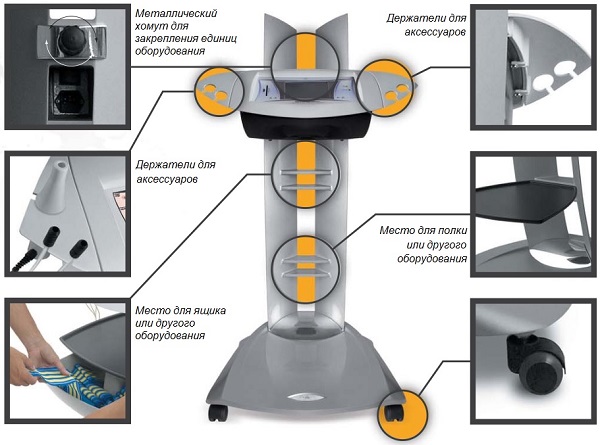 Металлический хомут для закрепления единиц оборудования

Держатели для аксессуаров

Держатели для аксессуаров

Место для полки или другого оборудования

Место для ящика или другого оборудования