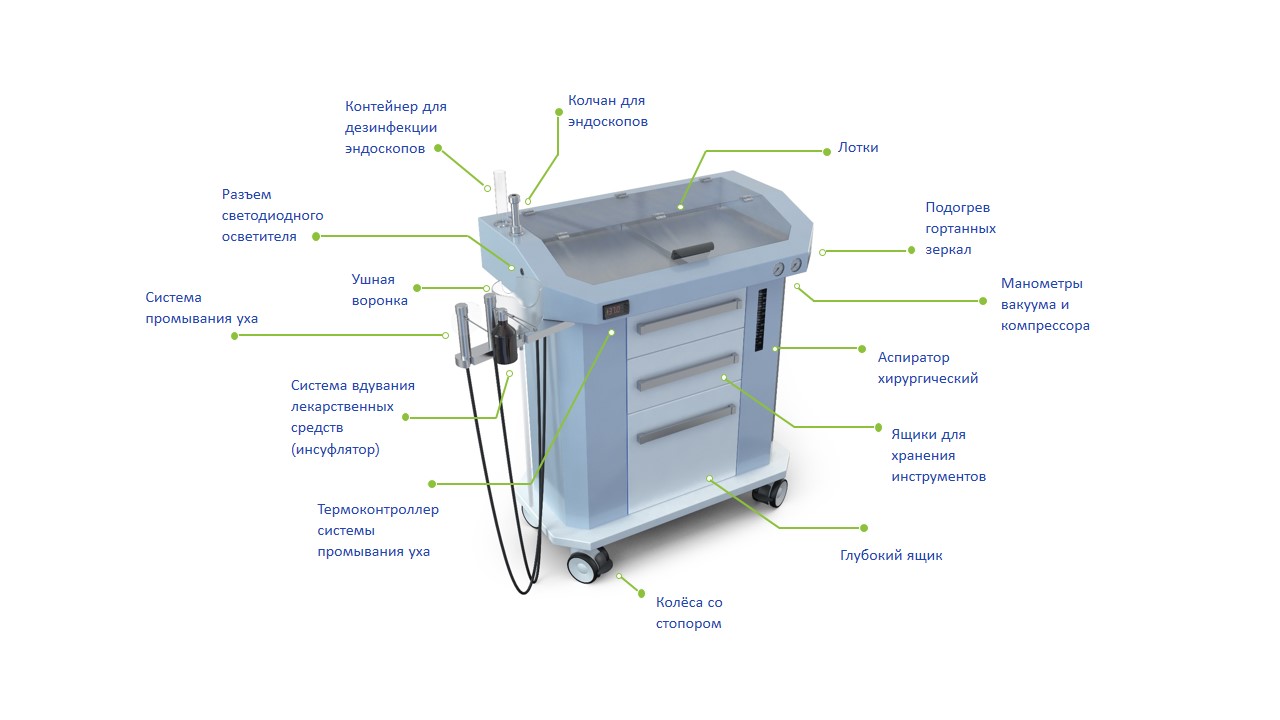 Контейнер для дезинфекции эндоскопов

Колчан для эндоскопов

Лотки

Разъем светодиодного осветителя

Подогрев гортанных зеркал

Ушная воронка

Манометры вакуума и компрессора

Система промывания уха

Аспиратор хирургический

Система вдувания лекарственных средств (инсуфлятор)

Ящики для хранения инструментов

Термоконтроллер системы промывания уха

Глубокий ящик

Колёса со стопором